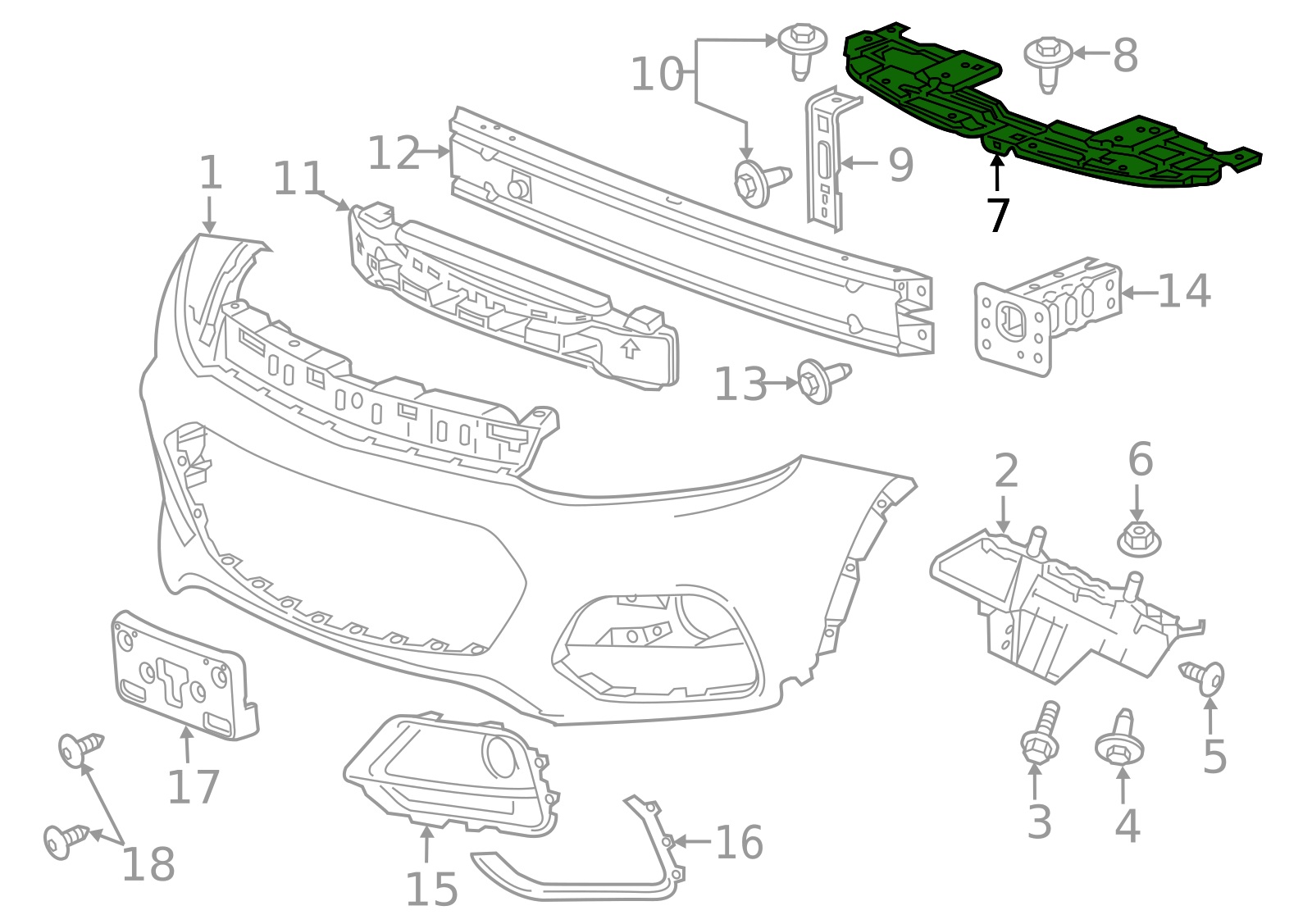 10
8
12
9
1
11
7
14
13
2
6
5
3
4
17
18
15
16