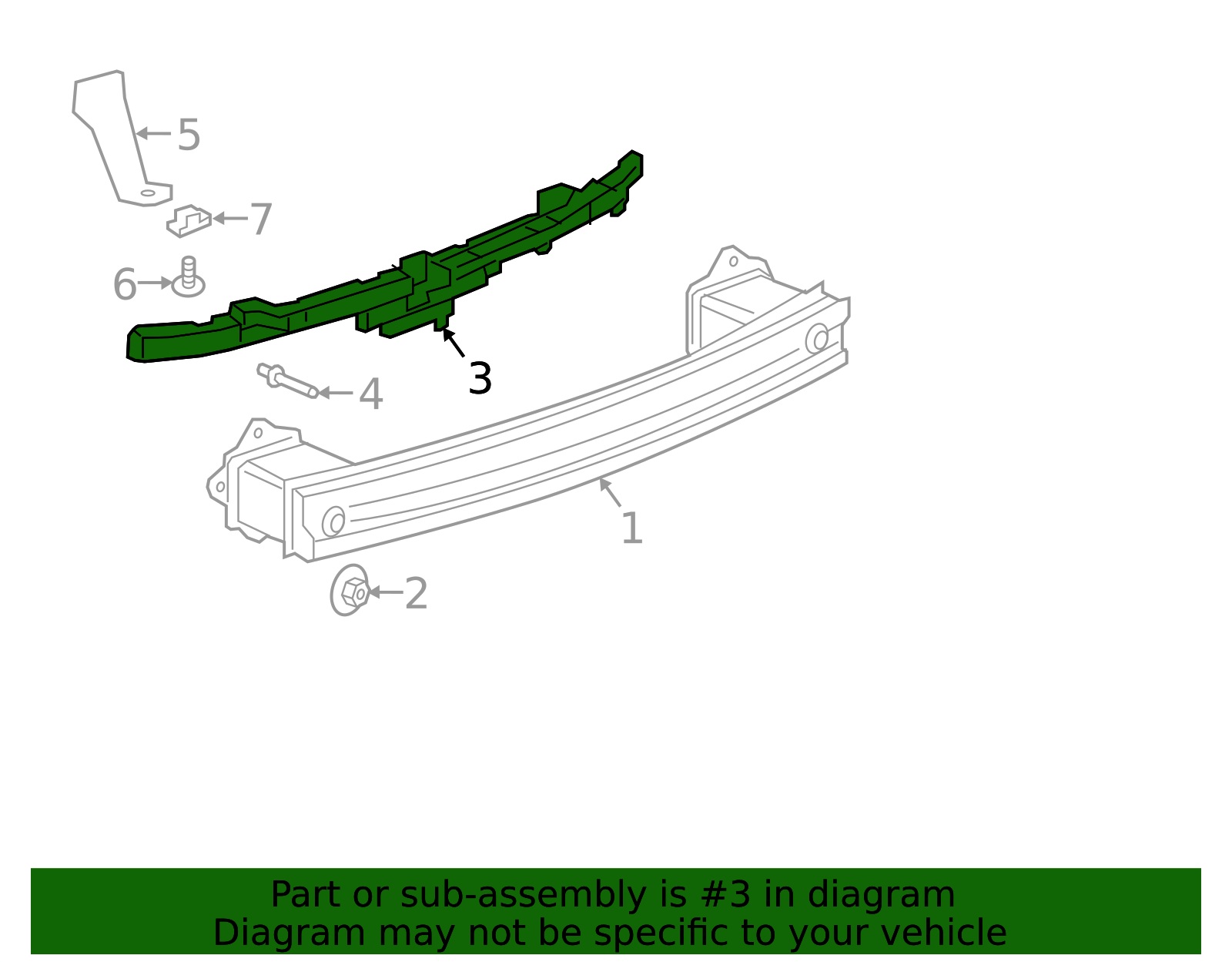 5

7

6

3

4

1

2

Part or sub-assembly is #3 in diagram
Diagram may not be specific to your vehicle