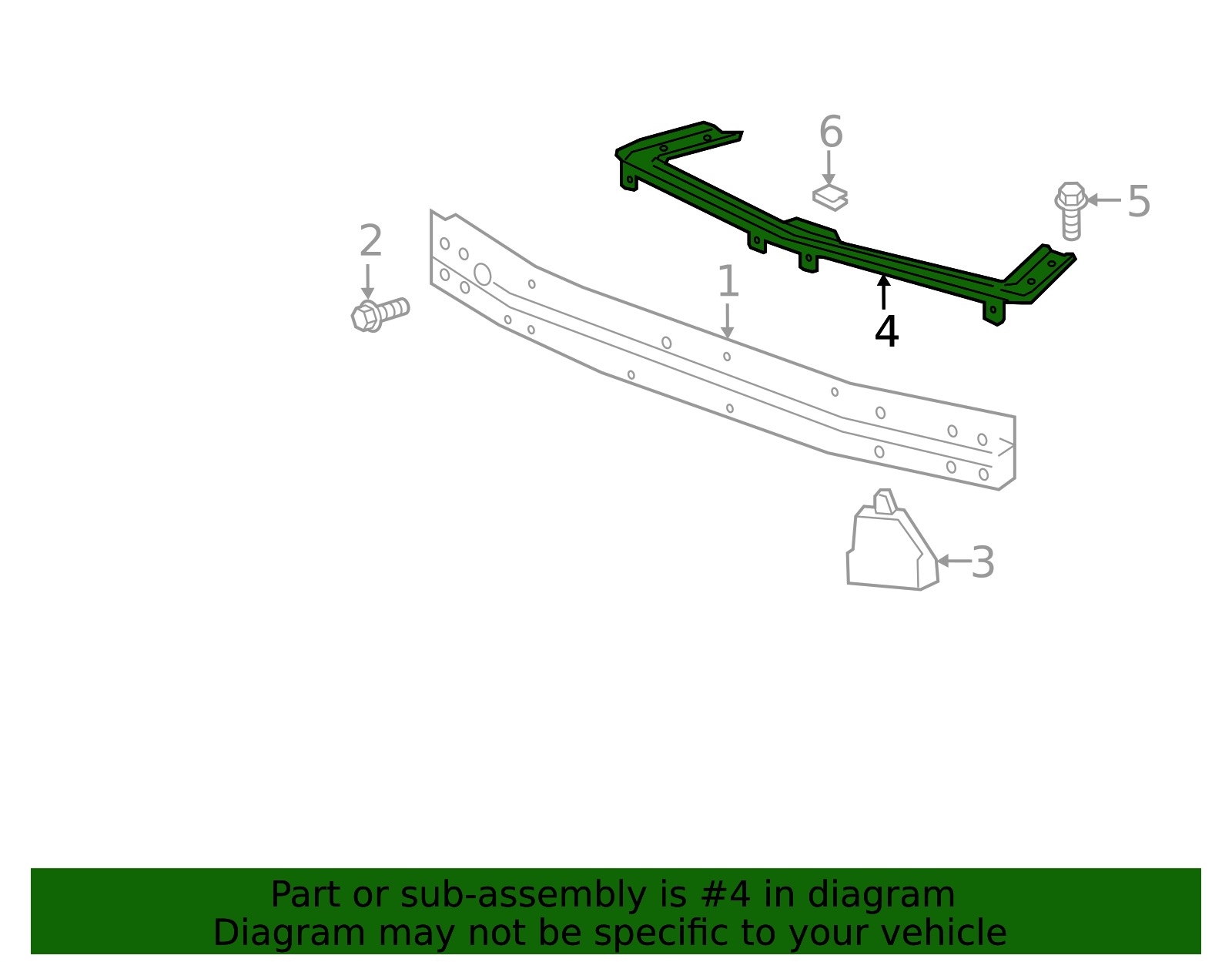 6
5
2
1
4
3

Part or sub-assembly is #4 in diagram
Diagram may not be specific to your vehicle