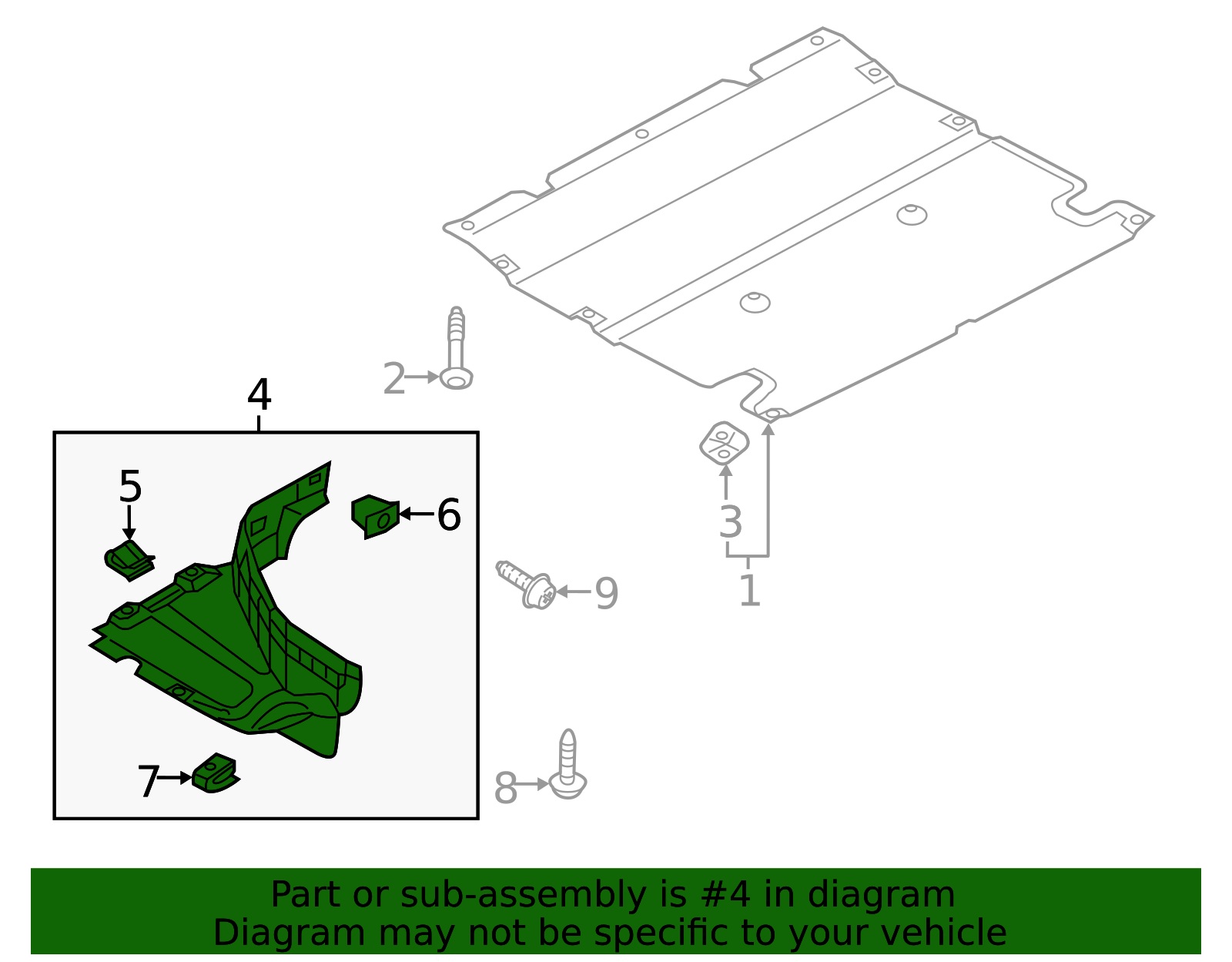 2
4
5
6
3
9
1
7
8

Part or sub-assembly is #4 in diagram
Diagram may not be specific to your vehicle